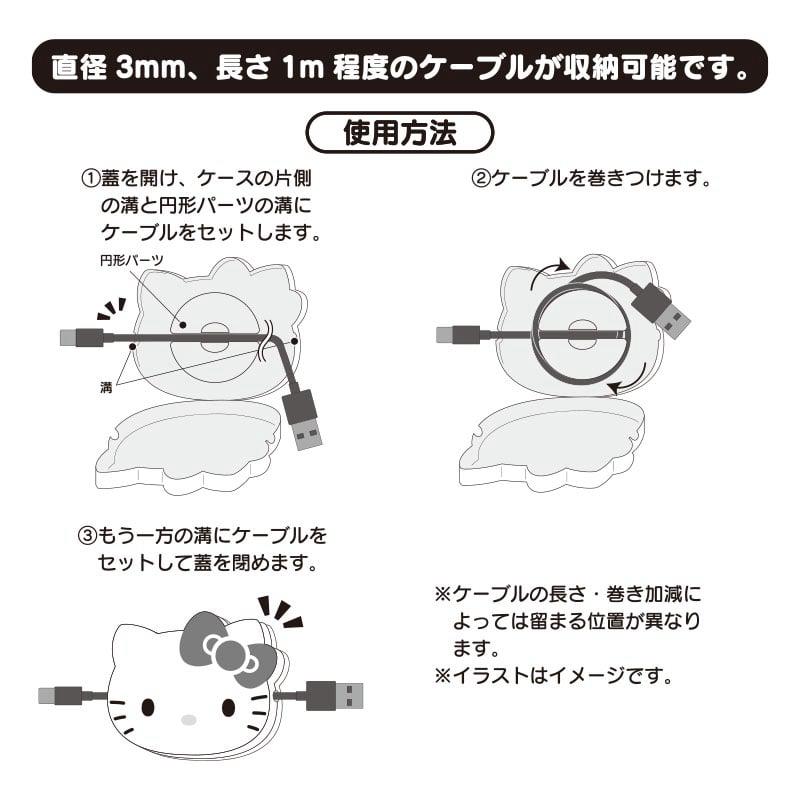 直径 3mm、長さ 1m 程度のケーブルが収納可能です。

使用方法

①蓋を開け、ケースの片側の溝と円形パーツの溝にケーブルをセットします。

円形パーツ

溝

②ケーブルを巻きつけます。

③もう一方の溝にケーブルをセットして蓋を閉めます。

※ケーブルの長さ・巻き加減によっては留まる位置が異なります。
※イラストはイメージです。