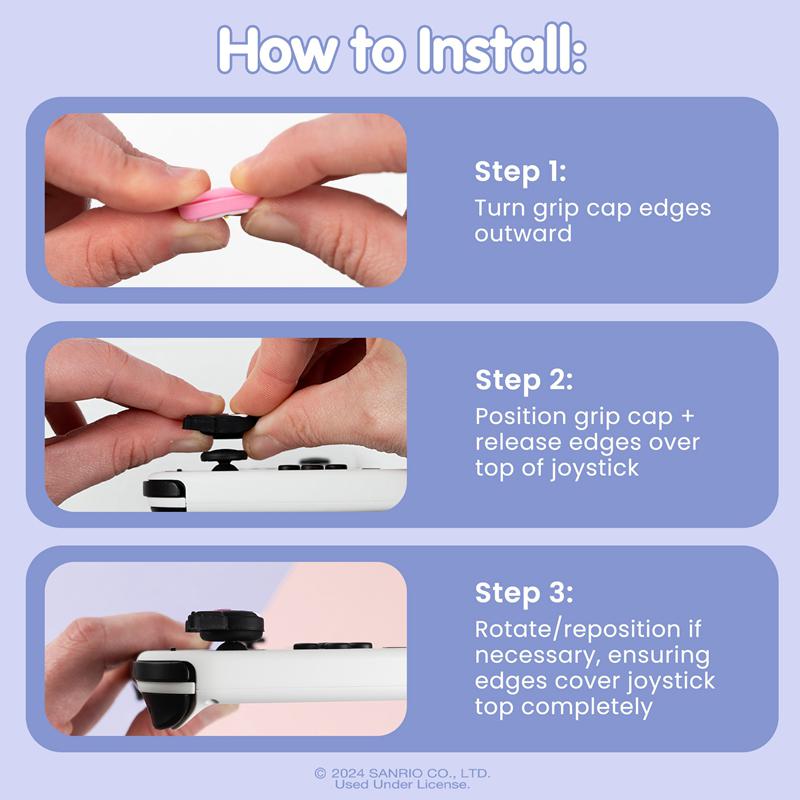 How to Install:

Step 1:
Turn grip cap edges outward

Step 2:
Position grip cap + release edges over top of joystick

Step 3:
Rotate/reposition if necessary, ensuring edges cover joystick top completely

© 2024 SANRIO CO., LTD.
Used Under License.