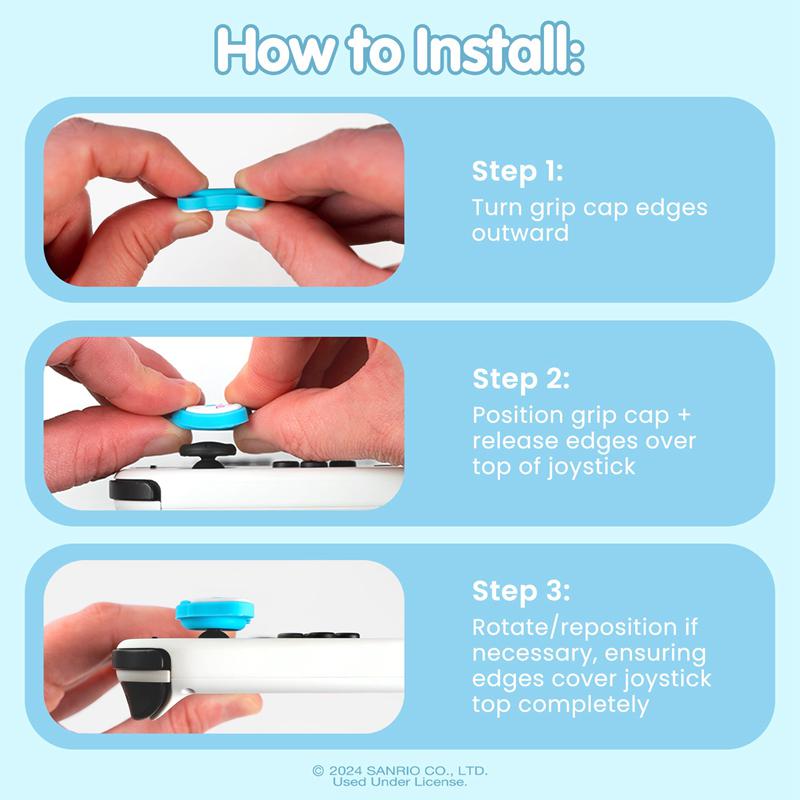 How to Install:

Step 1:
Turn grip cap edges outward

Step 2:
Position grip cap + release edges over top of joystick

Step 3:
Rotate/reposition if necessary, ensuring edges cover joystick top completely

© 2024 SANRIO CO., LTD.
Used Under License.