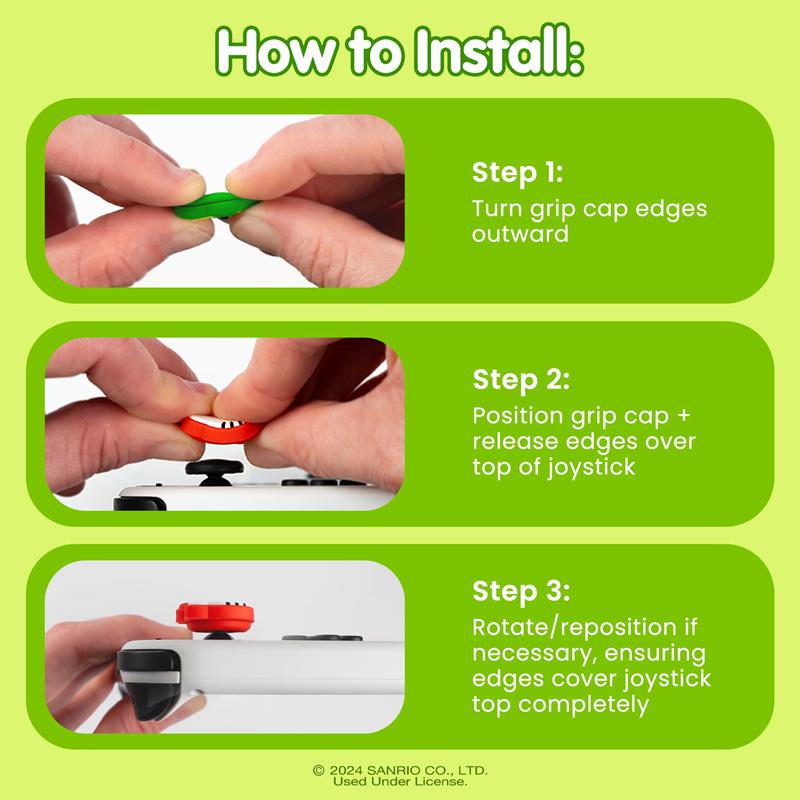 How to Install:

Step 1:
Turn grip cap edges outward

Step 2:
Position grip cap + release edges over top of joystick

Step 3:
Rotate/reposition if necessary, ensuring edges cover joystick top completely

© 2024 SANRIO CO., LTD.
Used Under License.